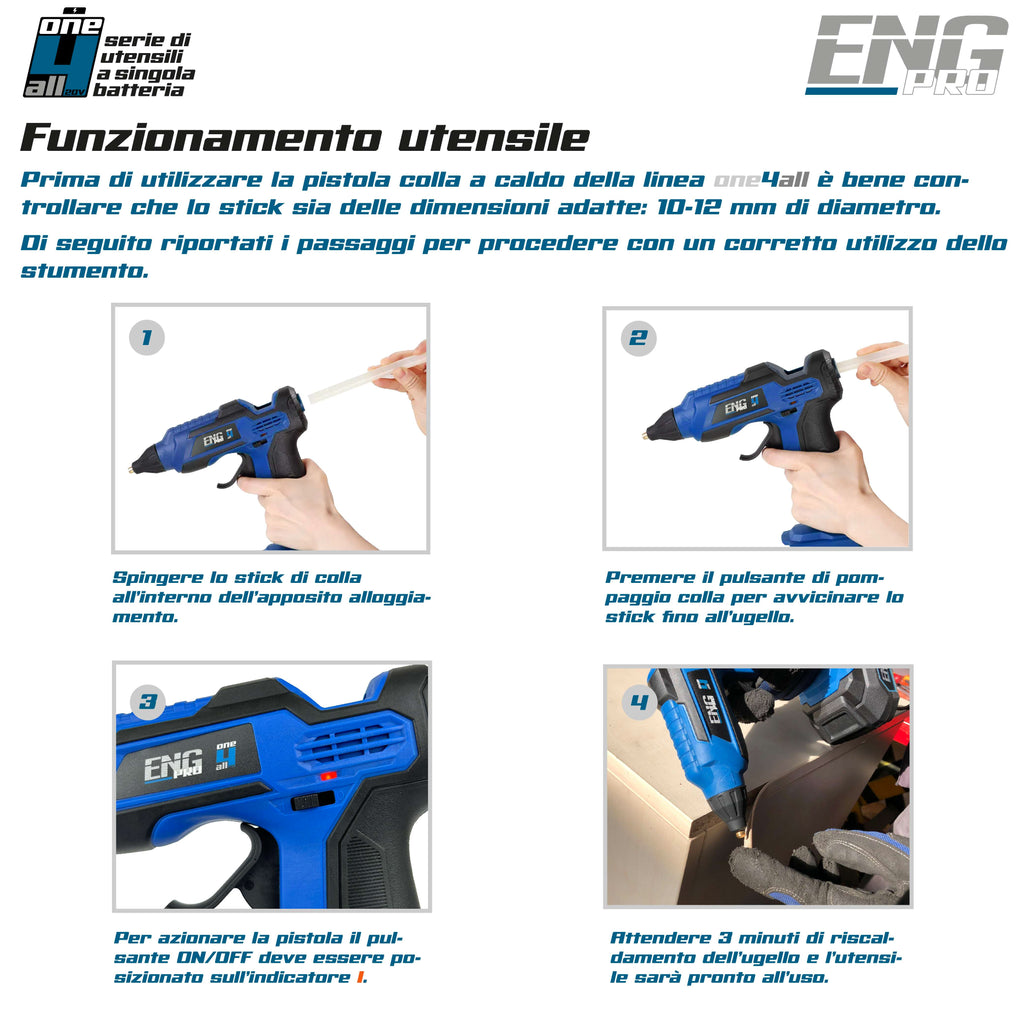 one 4 all 20V serie di utensili a singola batteria

ENG PRO

Funzionamento utensile

Prima di utilizzare la pistola colla a caldo della linea one4all è bene controllare che lo stick sia delle dimensioni adatte: 10-12 mm di diametro.

Di seguito riportati i passaggi per procedere con un corretto utilizzo dello stumento.

1

ENG

Spingere lo stick di colla all'interno dell'apposito alloggiamento.

2

ENG

Premere il pulsante di pompaggio colla per avvicinare lo stick fino all'ugello.

3

ENG PRO one 4 all

Per azionare la pistola il pulsante ON/OFF deve essere posizionato sull'indicatore I.

4

ENG

Attendere 3 minuti di riscaldamento dell'ugello e l'utensile sarà pronto all'uso.