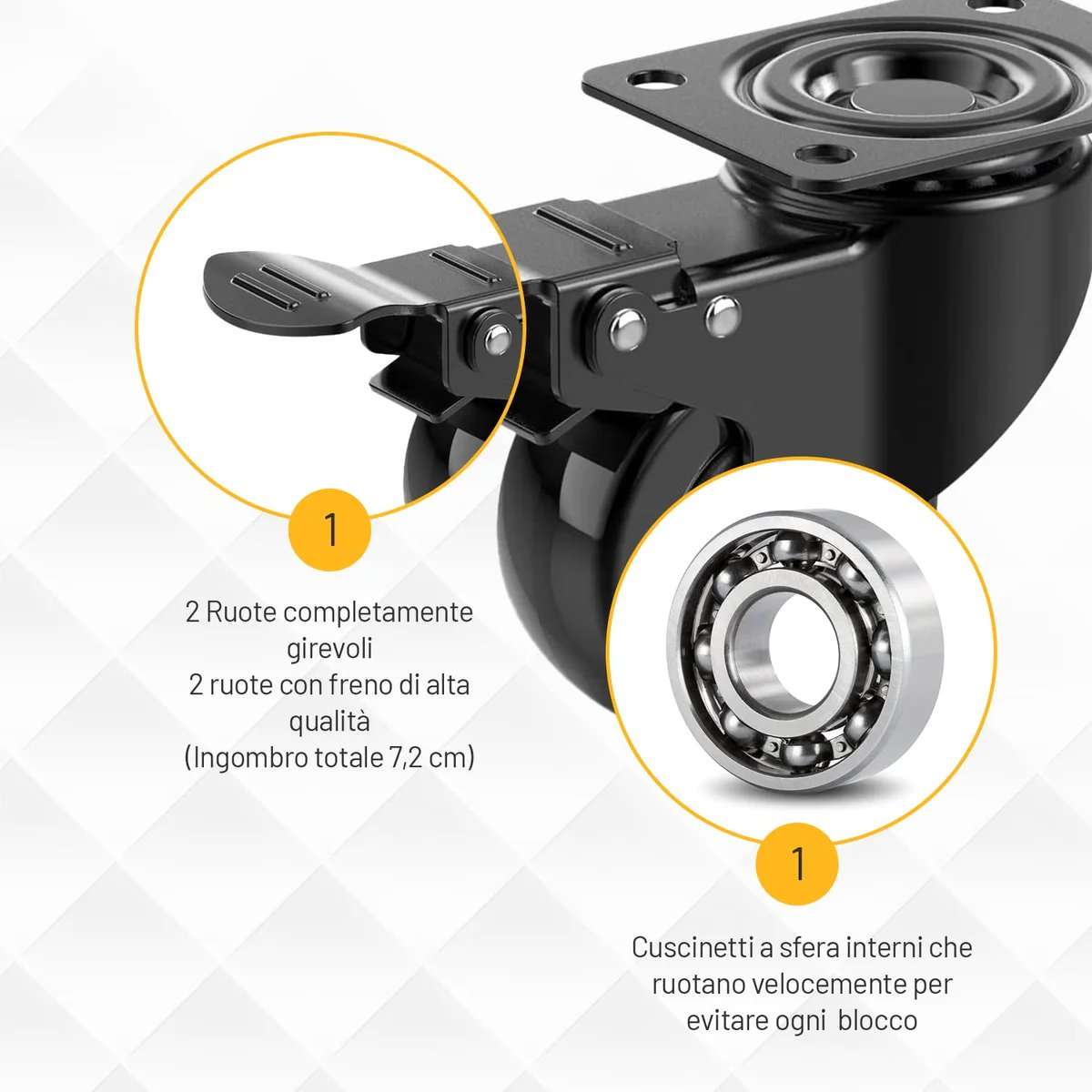 1

2 Ruote completamente girevoli
2 ruote con freno di alta qualità
(Ingombro totale 7,2 cm)

1

Cuscinetti a sfera interni che ruotano velocemente per evitare ogni blocco