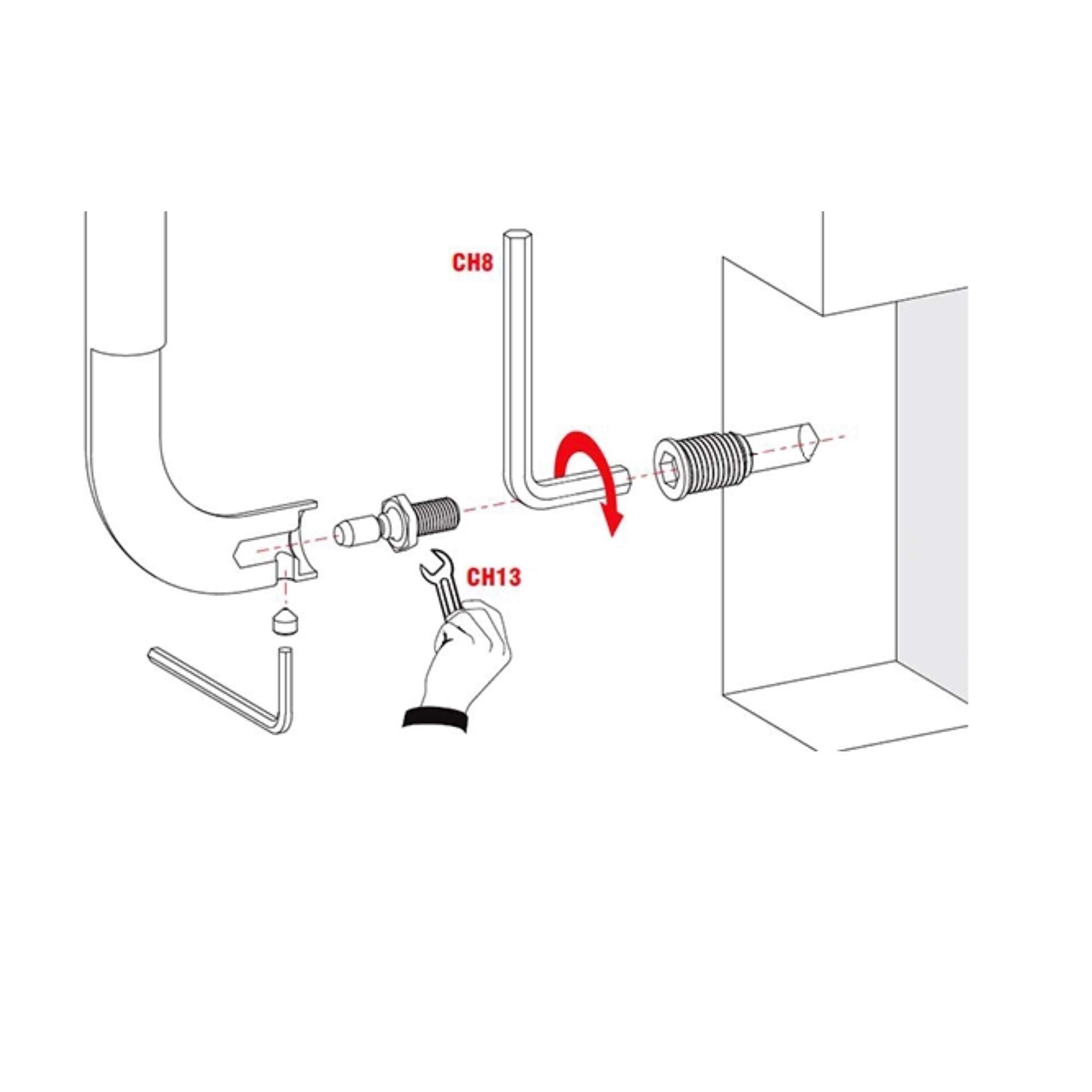 CH8

CH13